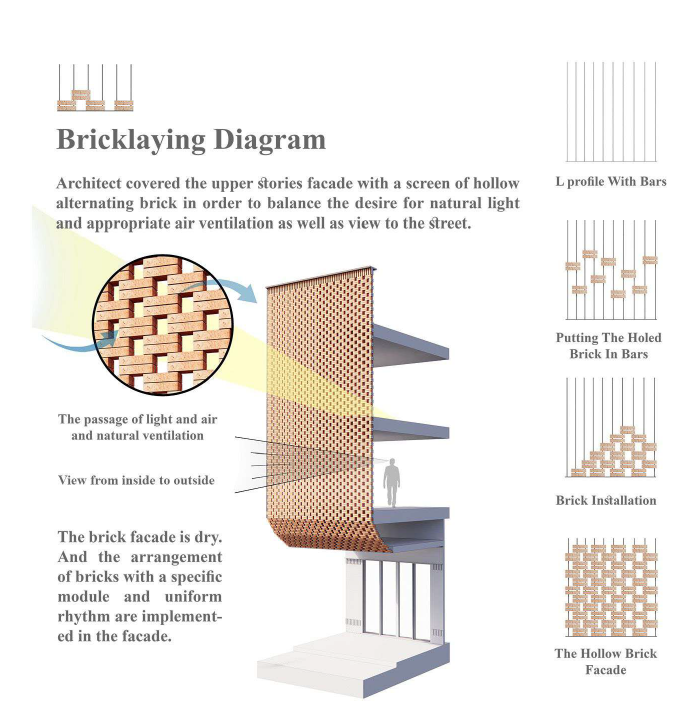 Bricklaying Diagram

Architect covered the upper stories facade with a screen of hollow alternating brick in order to balance the desire for natural light and appropriate air ventilation as well as view to the street.

The passage of light and air and natural ventilation

View from inside to outside

The brick facade is dry. And the arrangement of bricks with a specific module and uniform rhythm are implemented in the facade.

L profile With Bars

Putting The Holed Brick In Bars

Brick Installation

The Hollow Brick Facade